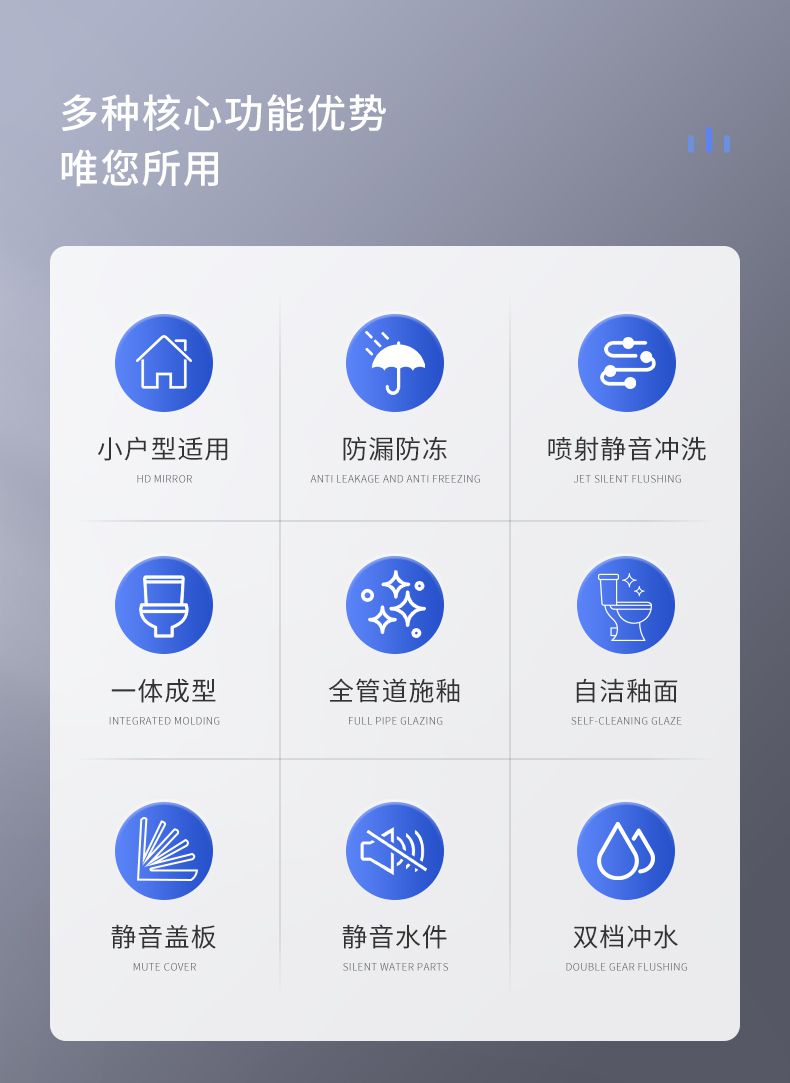 多种核心功能优势
唯您所用

小户型适用
HD MIRROR

防漏防冻
ANTI LEAKAGE AND ANTI FREEZING

喷射静音冲洗
JET SILENT FLUSHING

一体成型
INTEGRATED MOLDING

全管道施釉
FULL PIPE GLAZING

自洁釉面
SELF-CLEANING GLAZE

静音盖板
MUTE COVER

静音水件
SILENT WATER PARTS

双档冲水
DOUBLE GEAR FLUSHING